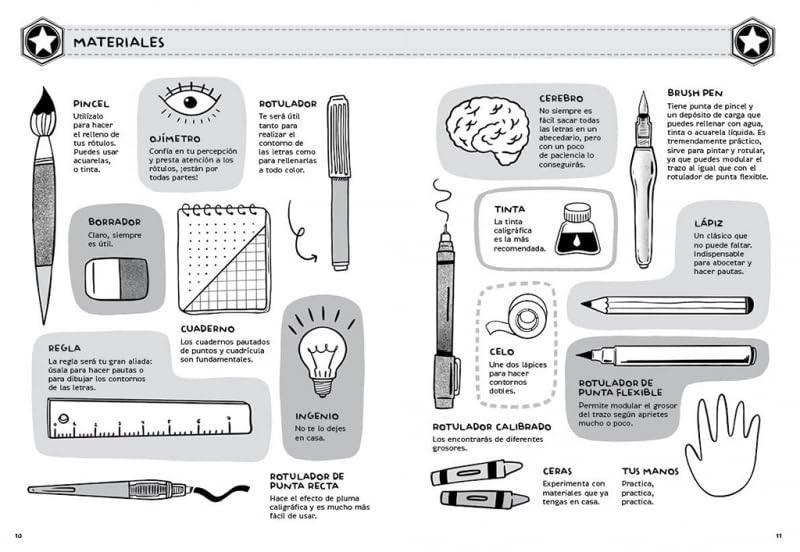 MATERIALES

PINCEL
Utilízalo para hacer el relleno de tus rótulos. Puedes usar acuarelas, o tinta.

OJÍMETRO
Confía en tu percepción y presta atención a los rótulos, ¡están por todas partes!

ROTULADOR
Te será útil tanto para realizar el contorno de las letras como para rellenarlas a todo color.

BORRADOR
Claro, siempre es útil.

CUADERNO
Los cuadernos pautados de puntos y cuadrícula son fundamentales.

REGLA
La regla será tu gran aliada: úsala para hacer pautas o para dibujar los contornos de las letras.

INGENIO
No te lo dejes en casa.

ROTULADOR DE PUNTA RECTA
Hace el efecto de pluma caligráfica y es mucho más fácil de usar.

10

CEREBRO
No siempre es fácil sacar todas las letras en un abecedario, pero con un poco de paciencia lo conseguirás.

BRUSH PEN
Tiene punta de pincel y un depósito de carga que puedes rellenar con agua, tinta o acuarela líquida. Es tremendamente práctico, sirve para pintar y rotular, ya que puedes modular el trazo al igual que con el rotulador de punta flexible.

TINTA
La tinta caligráfica es la más recomendada.

LÁPIZ
Un clásico que no puede faltar. Indispensable para abocetar y hacer pautas.

CELO
Une dos lápices para hacer contornos dobles.

ROTULADOR DE PUNTA FLEXIBLE
Permite modular el grosor del trazo según aprietes mucho o poco.

ROTULADOR CALIBRADO
Los encontrarás de diferentes grosores.

CERAS
Experimenta con materiales que ya tengas en casa.

TUS MANOS
Practica, practica, practica.

11