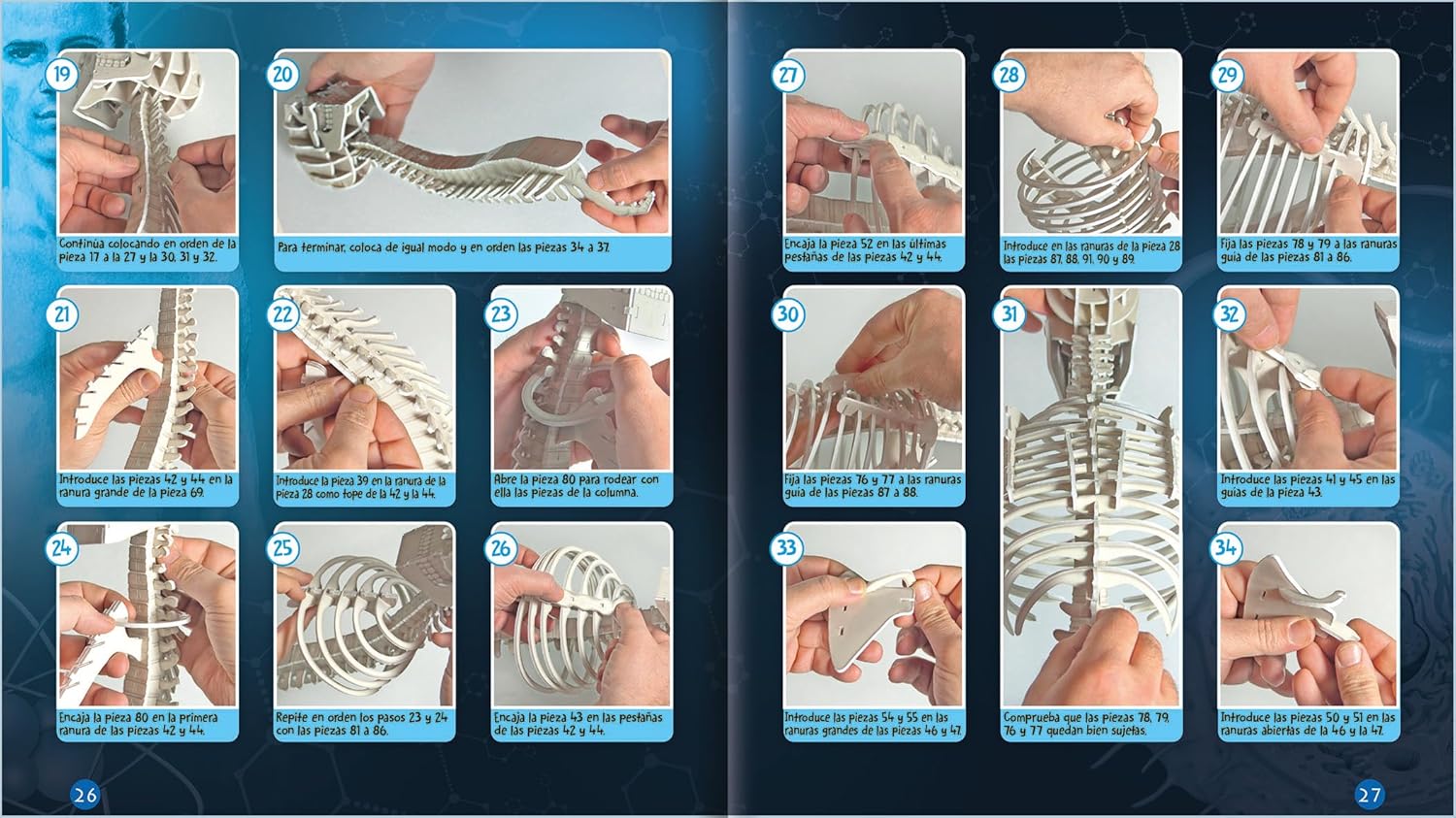 19
Continúa colocando en orden de la pieza 17 a la 27 y la 30, 31 y 32.

20
Para terminar, coloca de igual modo y en orden las piezas 34 a 37.

21
Introduce las piezas 42 y 44 en la ranura grande de la pieza 69.

22
Introduce la pieza 39 en la ranura de la pieza 28 como tope de la 42 y la 44.

23
Abre la pieza 80 para rodear con ella las piezas de la columna.

24
Encaja la pieza 80 en la primera ranura de las piezas 42 y 44.

25
Repite en orden los pasos 23 y 24 con las piezas 81 a 86.

26
Encaja la pieza 43 en las pestañas de las piezas 42 y 44.

26

27
Encaja la pieza 52 en las últimas pestañas de las piezas 42 y 44.

28
Introduce en las ranuras de la pieza 28 las piezas 87, 88, 91, 90 y 89.

29
Fija las piezas 78 y 79 a las ranuras guía de las piezas 81 a 86.

30
Fija las piezas 76 y 77 a las ranuras guía de las piezas 87 a 88.

31
Comprueba que las piezas 78, 79, 76 y 77 quedan bien sujetas.

32
Introduce las piezas 41 y 45 en las guías de la pieza 43.

33
Introduce las piezas 54 y 55 en las ranuras grandes de las piezas 46 y 47.

34
Introduce las piezas 50 y 51 en las ranuras abiertas de la 46 y la 47.

27