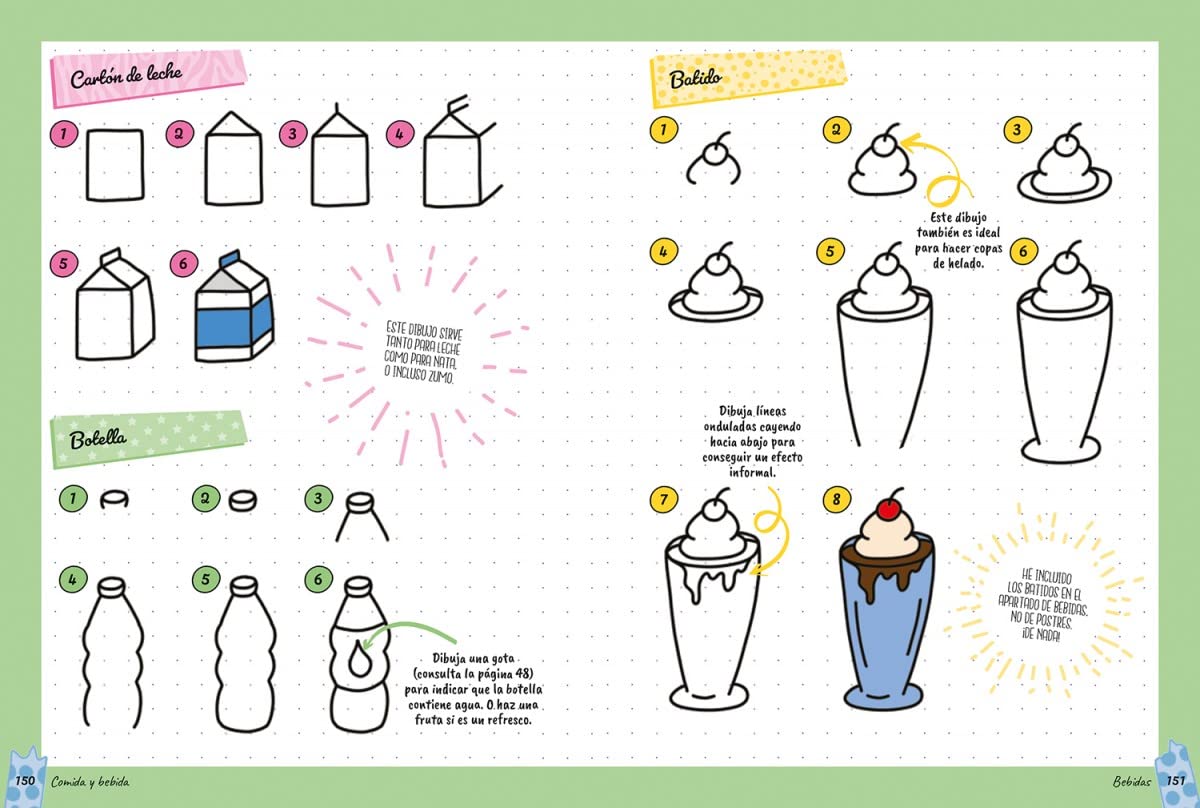 Cartón de leche

1 2 3 4

5 6

ESTE DIBUJO SIRVE TANTO PARA LECHE COMO PARA NATA, O INCLUSO ZUMO.

Botella

1 2 3

4 5 6

Dibuja una gota (consulta la página 48) para indicar que la botella contiene agua. O haz una fruta si es un refresco.

150 Comida y bebida

Batido

1 2 3

Este dibujo también es ideal para hacer copas de helado.

4 5 6

Dibuja líneas onduladas cayendo hacia abajo para conseguir un efecto informal.

7 8

HE INCLUIDO LOS BATIDOS EN EL APARTADO DE BEBIDAS, NO DE POSTRES. ¡DE NADA!

Bebidas 151