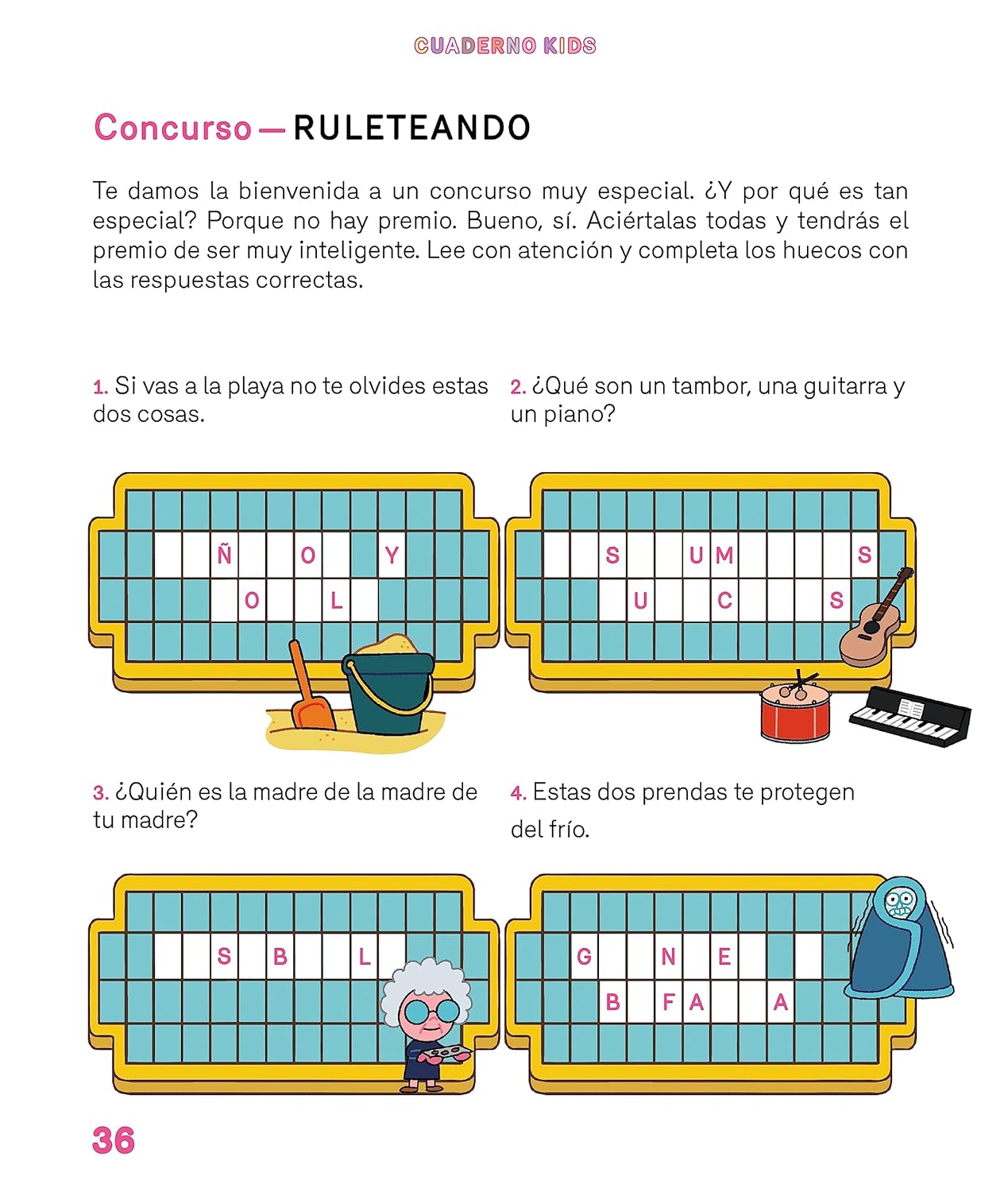 CUADERNO KIDS

Concurso — RULETEANDO

Te damos la bienvenida a un concurso muy especial. ¿Y por qué es tan especial? Porque no hay premio. Bueno, sí. Aciértalas todas y tendrás el premio de ser muy inteligente. Lee con atención y completa los huecos con las respuestas correctas.

1. Si vas a la playa no te olvides estas dos cosas.

Ñ O Y
O L

2. ¿Qué son un tambor, una guitarra y un piano?

S U M S
U C S

3. ¿Quién es la madre de la madre de tu madre?

S B L

4. Estas dos prendas te protegen del frío.

G N E
B F A A

36